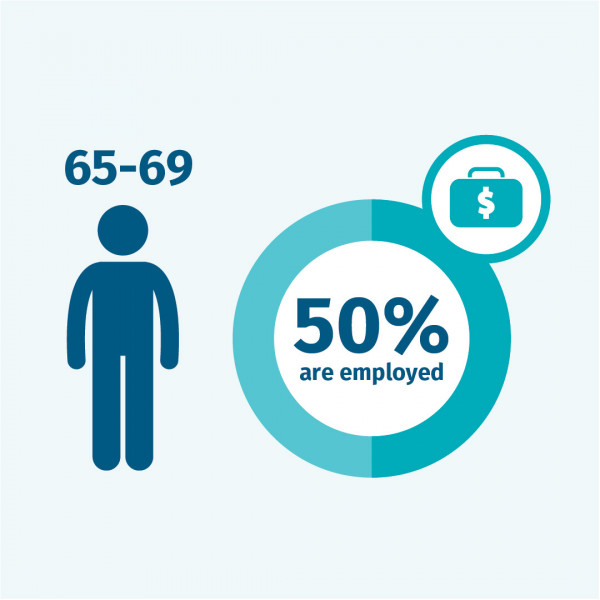 65-69

$

50%
are employed