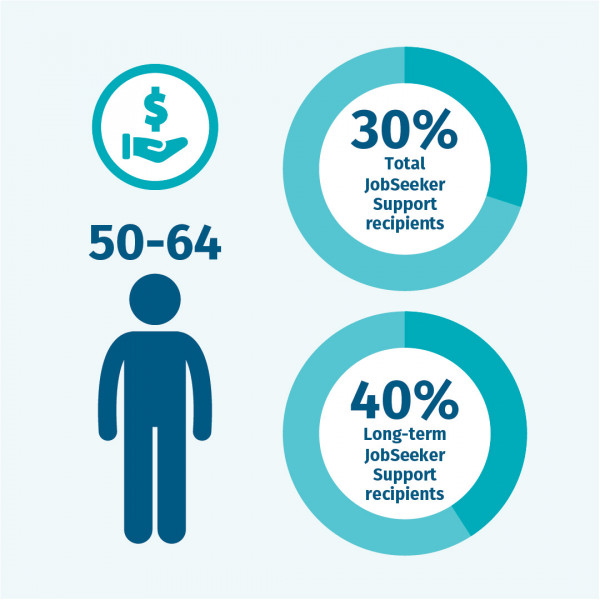 $

50-64

30%
Total JobSeeker Support recipients

40%
Long-term JobSeeker Support recipients