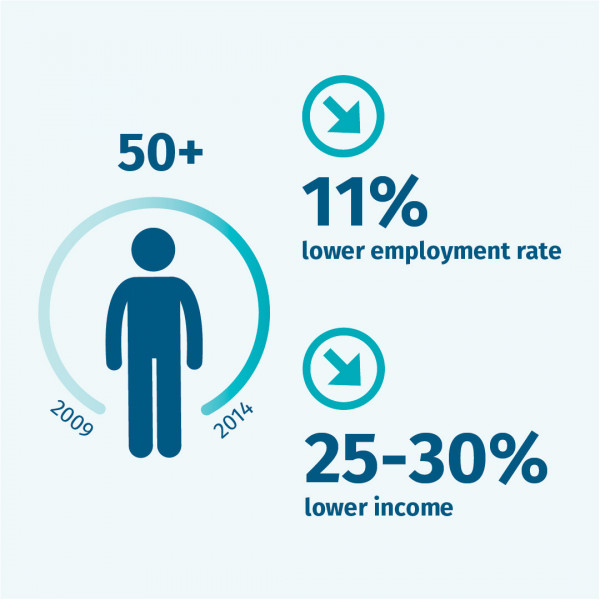 50+

2009

2014

11%
lower employment rate

25-30%
lower income